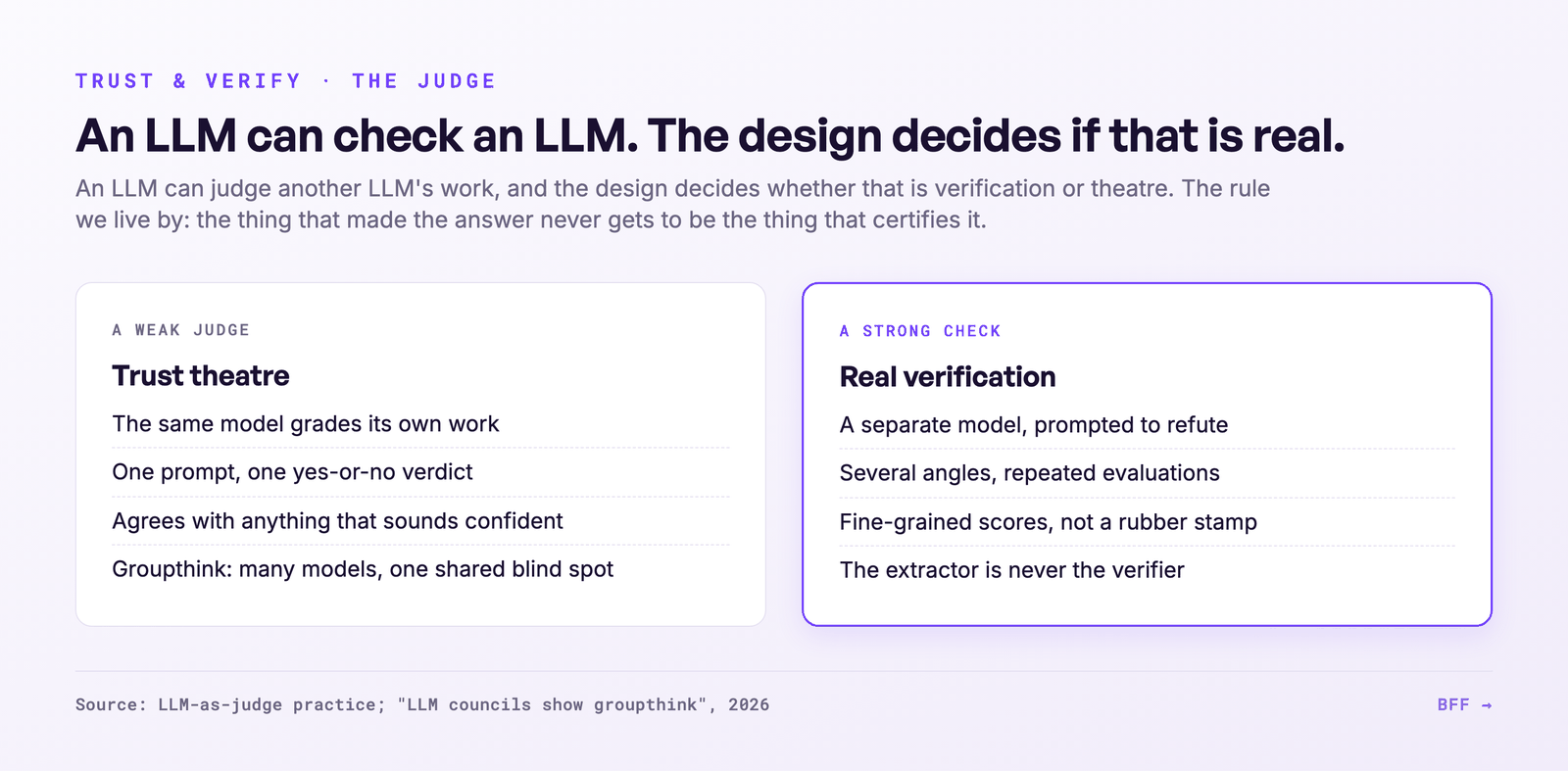 TRUST & VERIFY · THE JUDGE

An LLM can check an LLM. The design decides if that is real.

An LLM can judge another LLM's work, and the design decides whether that is verification or theatre. The rule we live by: the thing that made the answer never gets to be the thing that certifies it.

A WEAK JUDGE

Trust theatre

The same model grades its own work

One prompt, one yes-or-no verdict

Agrees with anything that sounds confident

Groupthink: many models, one shared blind spot

A STRONG CHECK

Real verification

A separate model, prompted to refute

Several angles, repeated evaluations

Fine-grained scores, not a rubber stamp

The extractor is never the verifier

Source: LLM-as-judge practice; "LLM councils show groupthink", 2026

BFF →